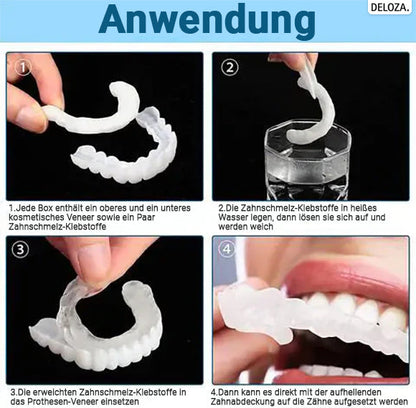 Anwendung

DELOZA.

1

1.Jede Box enthält ein oberes und ein unteres kosmetisches Veneer sowie ein Paar Zahnschmelz-Klebstoffe

2

2.Die Zahnschmelz-Klebstoffe in heißes Wasser legen, dann lösen sie sich auf und werden weich

3

3.Die erweichten Zahnschmelz-Klebstoffe in das Prothesen-Veneer einsetzen

4

4.Dann kann es direkt mit der aufhellenden Zahnabdeckung auf die Zähne aufgesetzt werden