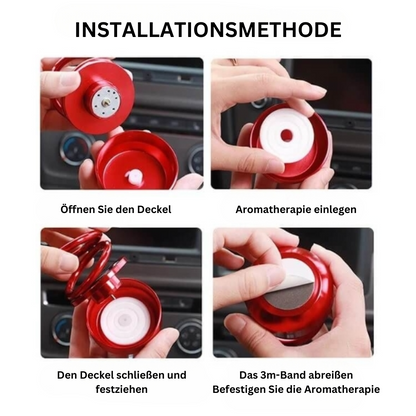 INSTALLATIONSMETHODE

Öffnen Sie den Deckel

Aromatherapie einlegen

Den Deckel schließen und festziehen

Das 3m-Band abreißen
Befestigen Sie die Aromatherapie