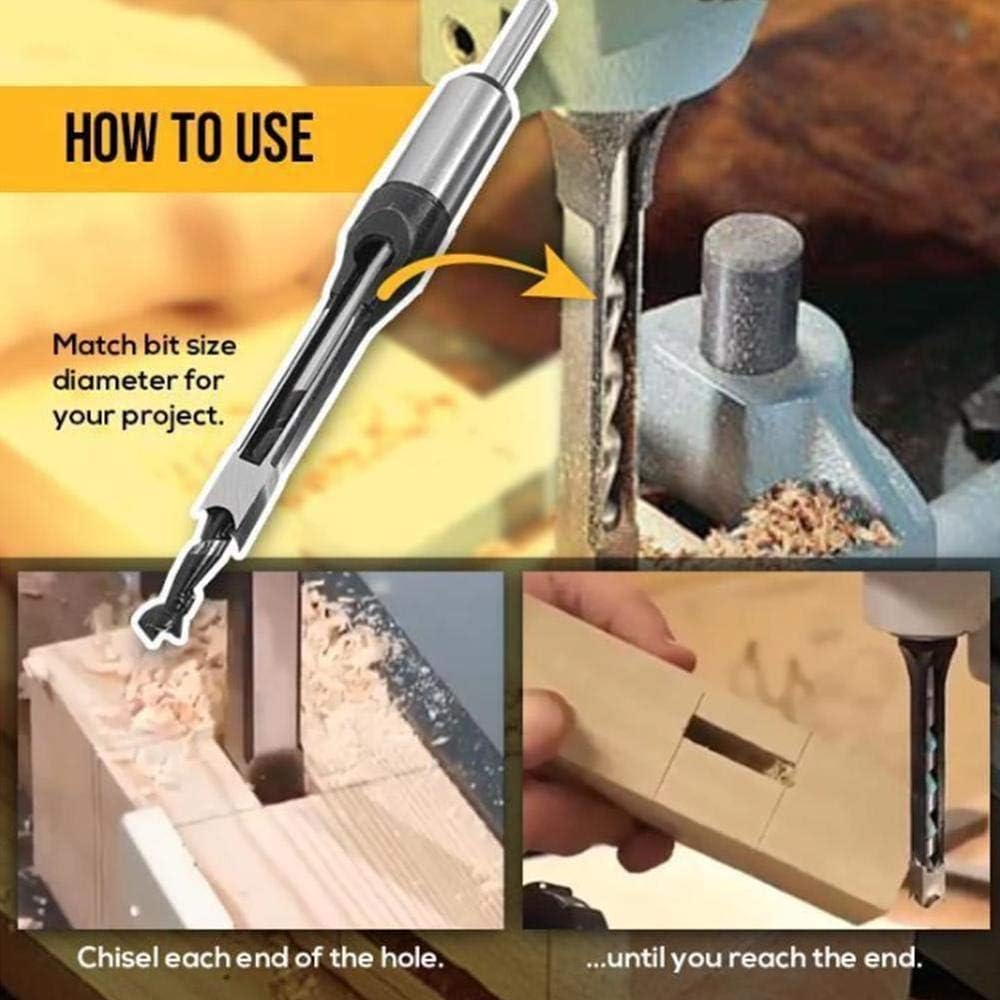 HOW TO USE

Match bit size diameter for your project.

Chisel each end of the hole.

...until you reach the end.