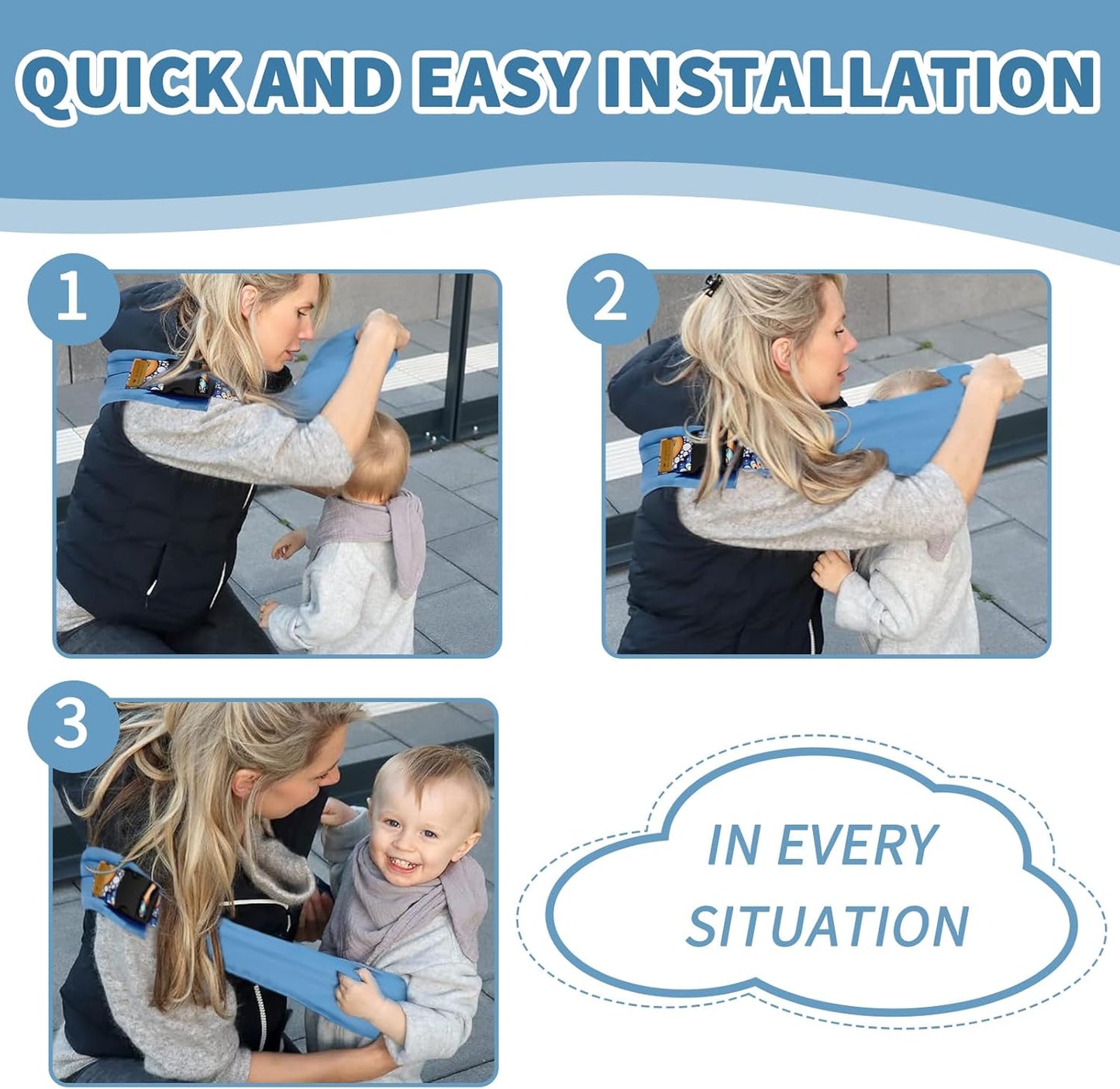 QUICK AND EASY INSTALLATION

1

2

3

IN EVERY SITUATION