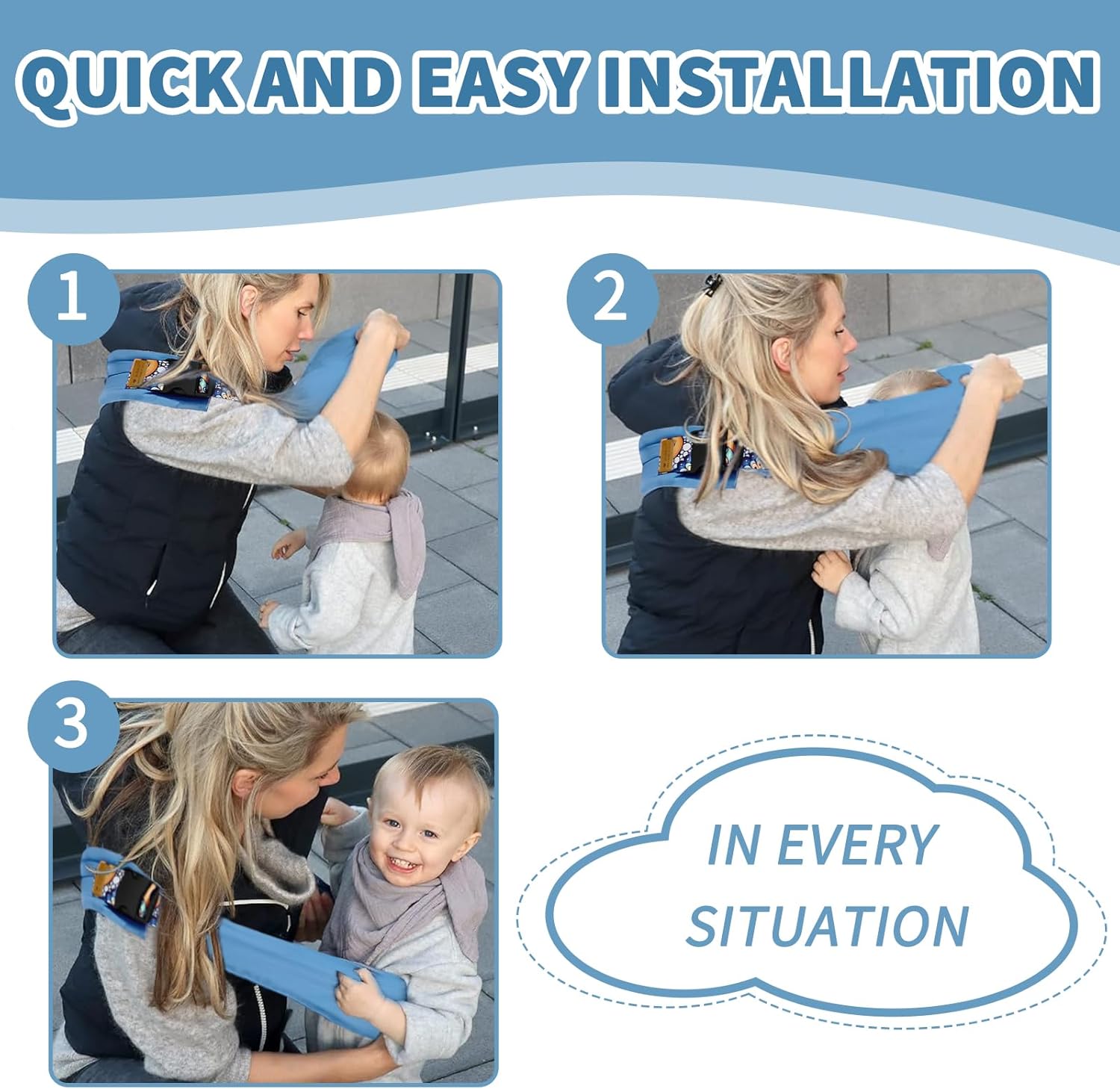 QUICK AND EASY INSTALLATION

1

2

3

IN EVERY SITUATION