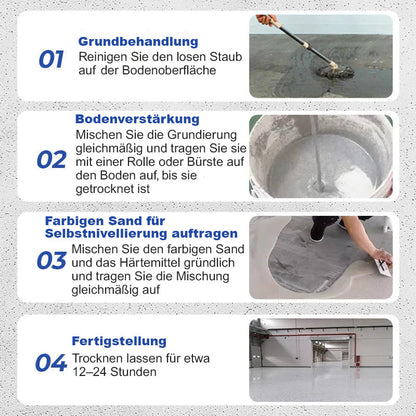 01
Grundbehandlung
Reinigen Sie den losen Staub auf der Bodenoberfläche

02
Bodenverstärkung
Mischen Sie die Grundierung gleichmäßig und tragen Sie sie mit einer Rolle oder Bürste auf den Boden auf, bis sie getrocknet ist

03
Farbigen Sand für Selbstnivellierung auftragen
Mischen Sie den farbigen Sand und das Härtemittel gründlich und tragen Sie die Mischung gleichmäßig auf

04
Fertigstellung
Trocknen lassen für etwa 12–24 Stunden