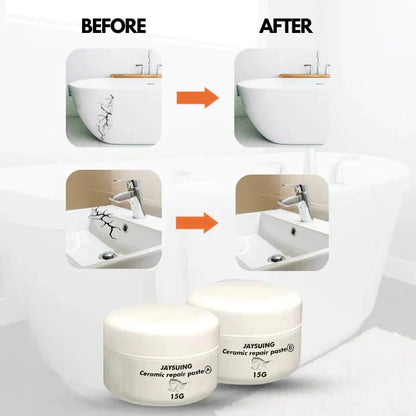 BEFORE

AFTER

JAYSUING
Ceramic repair paste A
15G

JAYSUING
Ceramic repair paste B
15G