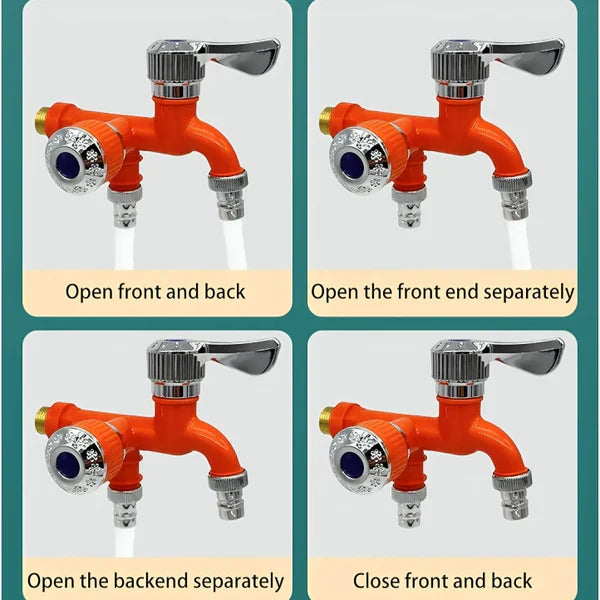 Open front and back

Open the front end separately

Open the backend separately

Close front and back