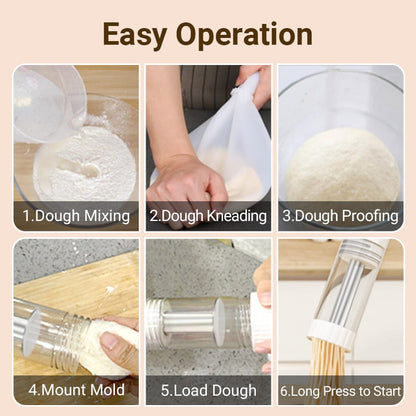 Easy Operation

1.Dough Mixing

2.Dough Kneading

3.Dough Proofing

4.Mount Mold

5.Load Dough

6.Long Press to Start